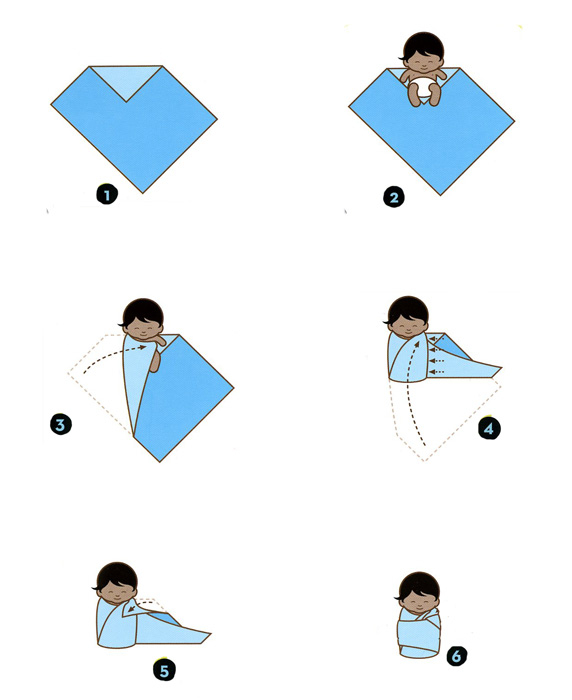 1

2

3

4

5

6